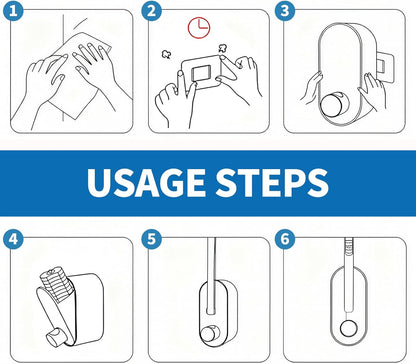 1

2

3

USAGE STEPS

4

5

6